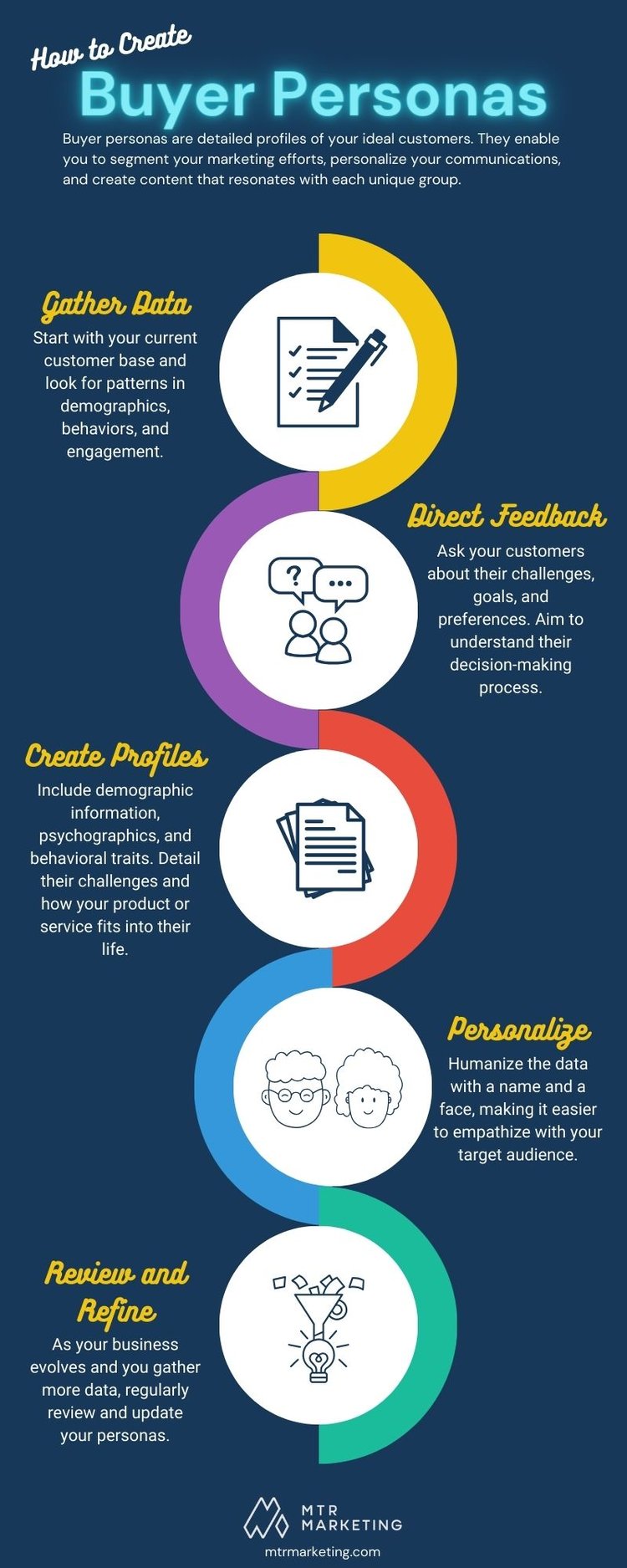 How to Create
Buyer Personas

Buyer personas are detailed profiles of your ideal customers. They enable you to segment your marketing efforts, personalize your communications, and create content that resonates with each unique group.

Gather Data
Start with your current customer base and look for patterns in demographics, behaviors, and engagement.

Direct Feedback
Ask your customers about their challenges, goals, and preferences. Aim to understand their decision-making process.

Create Profiles
Include demographic information, psychographics, and behavioral traits. Detail their challenges and how your product or service fits into their life.

Personalize
Humanize the data with a name and a face, making it easier to empathize with your target audience.

Review and Refine
As your business evolves and you gather more data, regularly review and update your personas.

MTR MARKETING
mtrmarketing.com